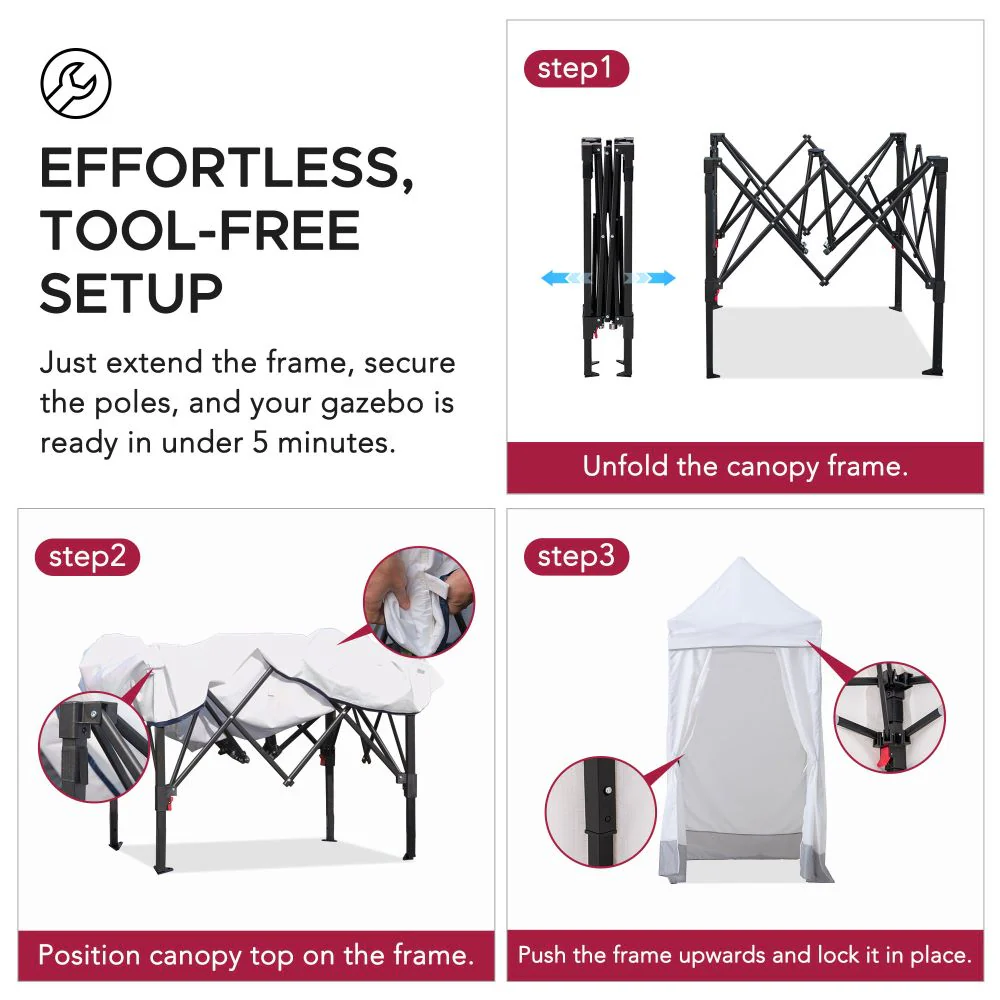 EFFORTLESS, TOOL-FREE SETUP

Just extend the frame, secure the poles, and your gazebo is ready in under 5 minutes.

step1

Unfold the canopy frame.

step2

Position canopy top on the frame.

step3

Push the frame upwards and lock it in place.