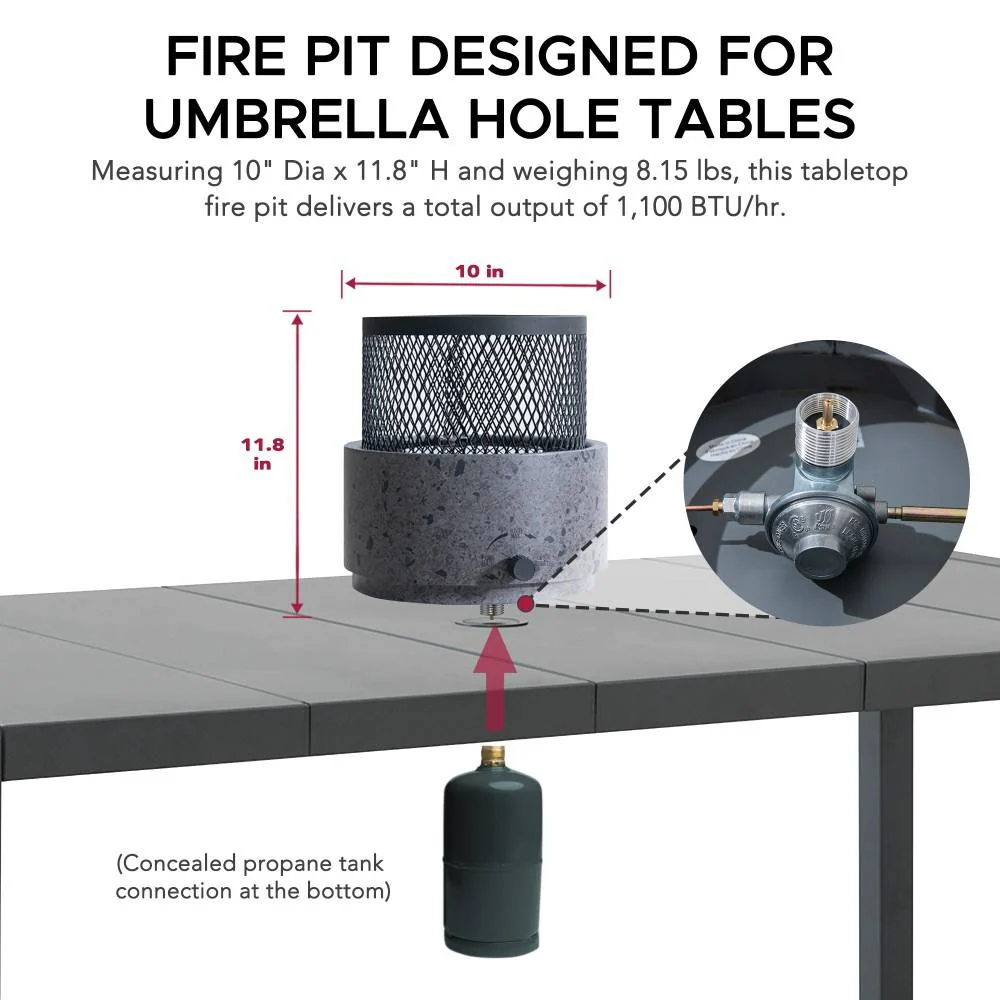 FIRE PIT DESIGNED FOR UMBRELLA HOLE TABLES

Measuring 10" Dia x 11.8" H and weighing 8.15 lbs, this tabletop fire pit delivers a total output of 1,100 BTU/hr.

10 in

11.8 in

(Concealed propane tank connection at the bottom)