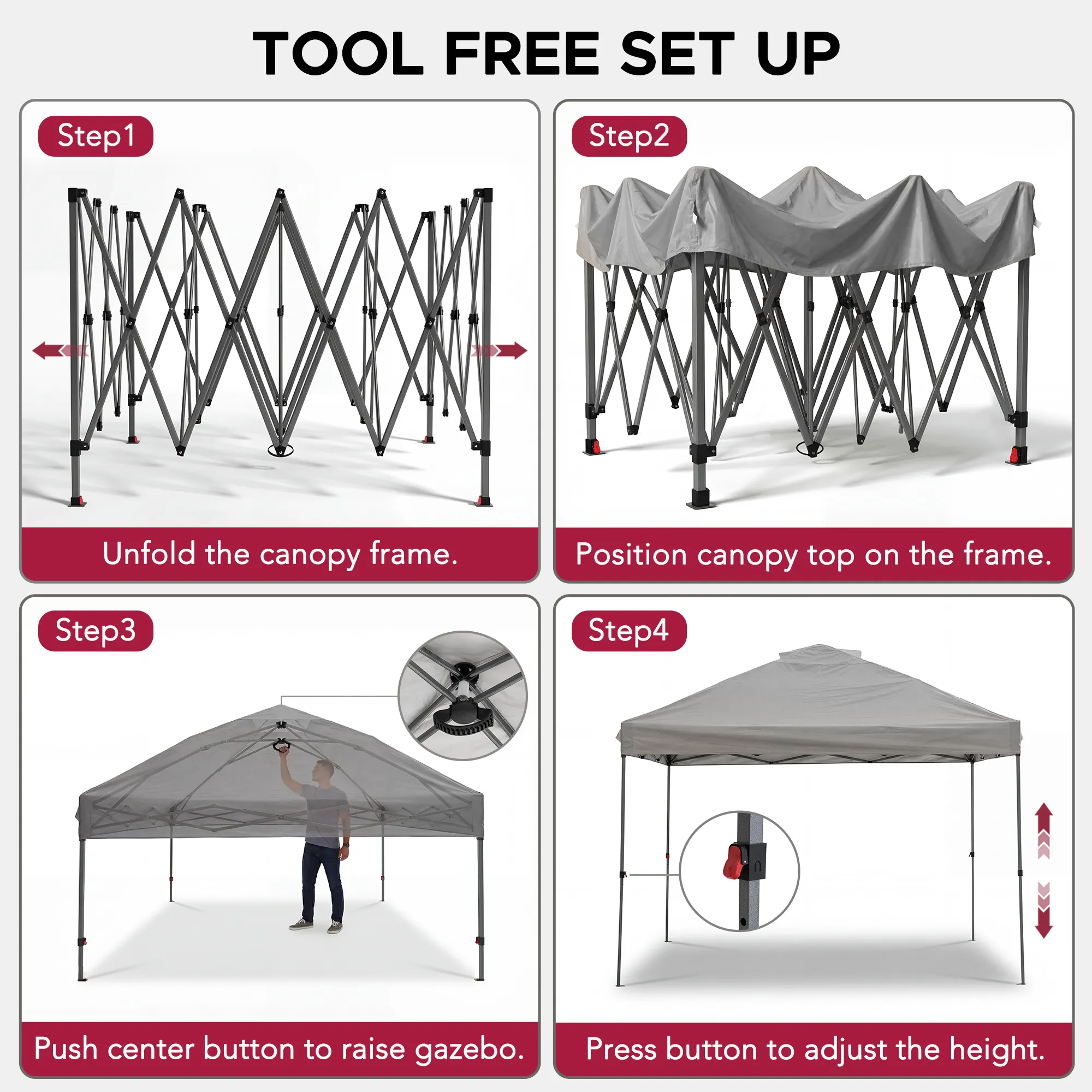 TOOL FREE SET UP

Step1

Unfold the canopy frame.

Step2

Position canopy top on the frame.

Step3

Push center button to raise gazebo.

Step4

Press button to adjust the height.